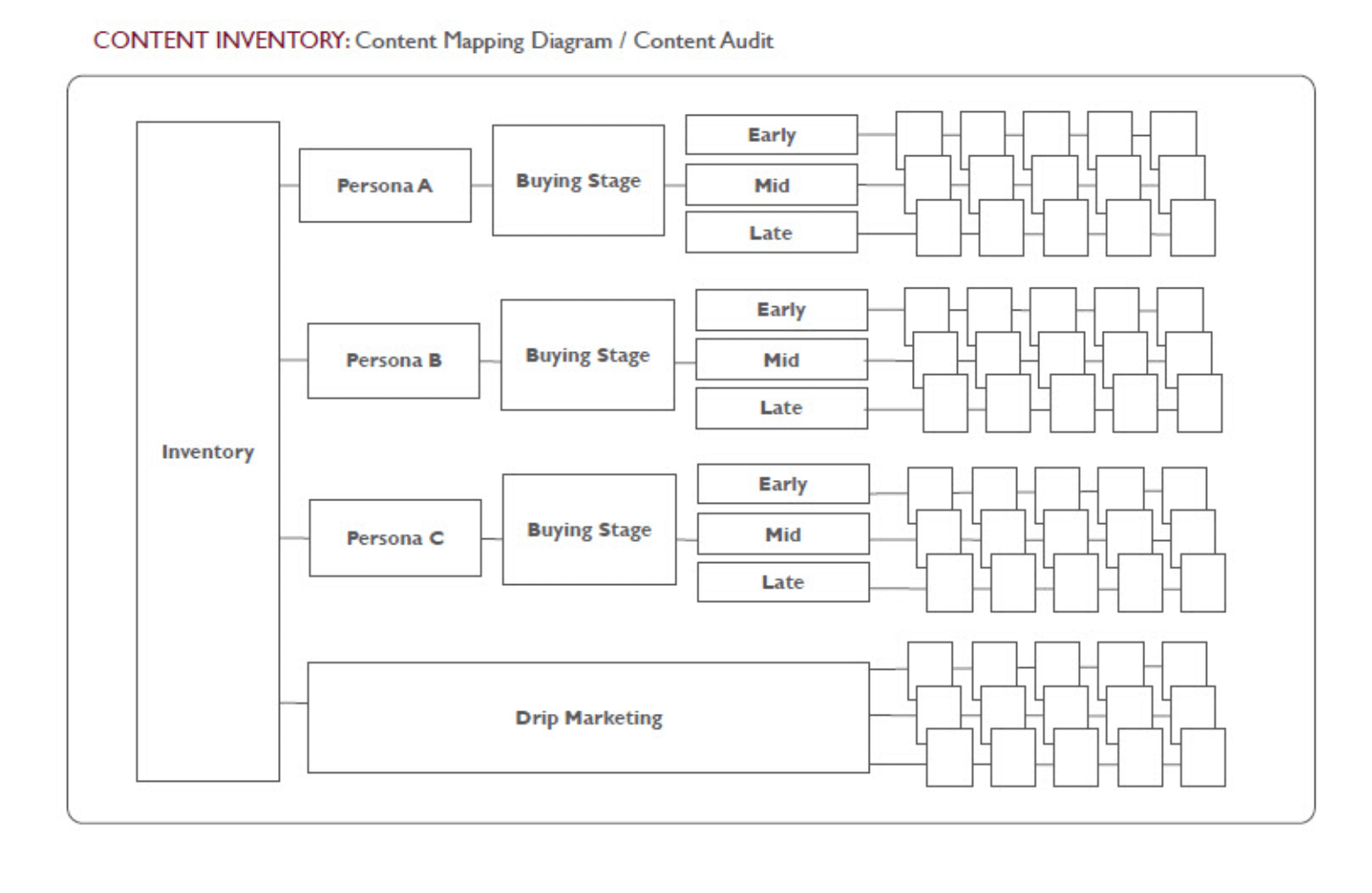 CONTENT INVENTORY: Content Mapping Diagram / Content Audit

Inventory

Persona A

Buying Stage

Early

Mid

Late

Persona B

Buying Stage

Early

Mid

Late

Persona C

Buying Stage

Early

Mid

Late

Drip Marketing